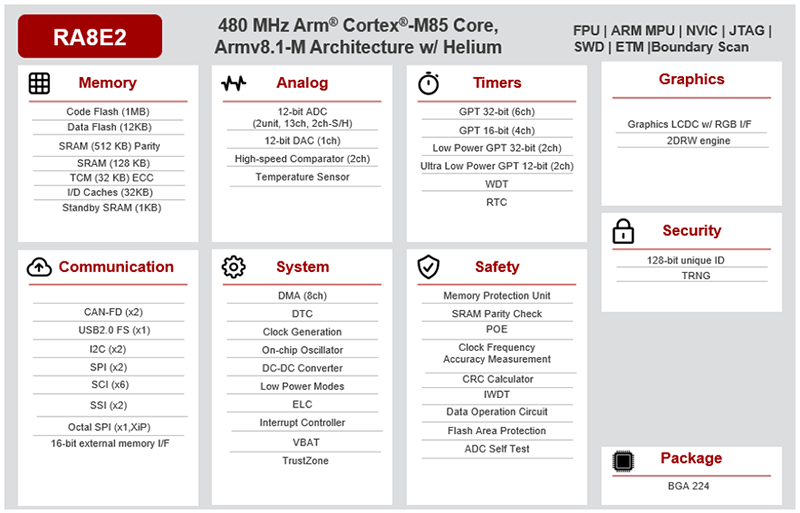 RA8E2

480 MHz Arm® Cortex®-M85 Core, Armv8.1-M Architecture w/ Helium

FPU | ARM MPU | NVIC | JTAG | SWD | ETM |Boundary Scan

Memory

Code Flash (1MB)
Data Flash (12KB)
SRAM (512 KB) Parity
SRAM (128 KB)
TCM (32 KB) ECC
I/D Caches (32KB)
Standby SRAM (1KB)

Analog

12-bit ADC (2unit, 13ch, 2ch-S/H)
12-bit DAC (1ch)
High-speed Comparator (2ch)
Temperature Sensor

Timers

GPT 32-bit (6ch)
GPT 16-bit (4ch)
Low Power GPT 32-bit (2ch)
Ultra Low Power GPT 12-bit (2ch)
WDT
RTC

Graphics

Graphics LCDC w/ RGB I/F
2DRW engine

Security

128-bit unique ID
TRNG

Communication

CAN-FD (x2)
USB2.0 FS (x1)
I2C (x2)
SPI (x2)
SCI (x6)
SSI (x2)
Octal SPI (x1,XiP)
16-bit external memory I/F

System

DMA (8ch)
DTC
Clock Generation
On-chip Oscillator
DC-DC Converter
Low Power Modes
ELC
Interrupt Controller
VBAT
TrustZone

Safety

Memory Protection Unit
SRAM Parity Check
POE
Clock Frequency Accuracy Measurement
CRC Calculator
IWDT
Data Operation Circuit
Flash Area Protection
ADC Self Test

Package

BGA 224